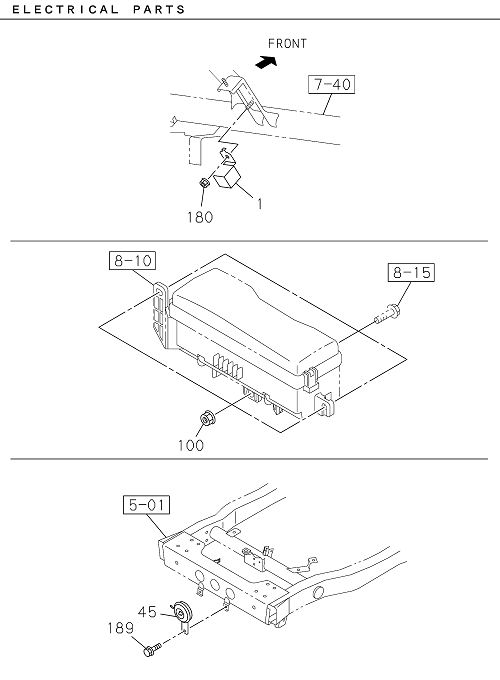 ELECTRICAL PARTS

FRONT

7-40

1

180

8-10

8-15

100

5-01

45

189